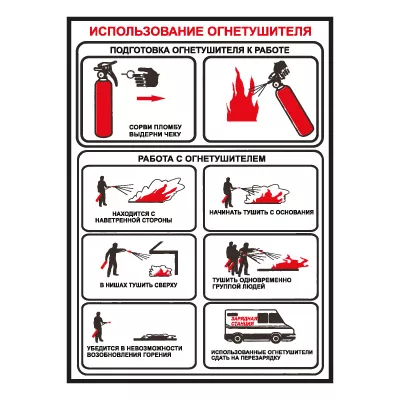 ИСПОЛЬЗОВАНИЕ ОГНЕТУШИТЕЛЯ

ПОДГОТОВКА ОГНЕТУШИТЕЛЯ К РАБОТЕ

СОРВИ ПЛОМБУ ВЫДЕРНИ ЧЕКУ

РАБОТА С ОГНЕТУШИТЕЛЕМ

НАХОДИТСЯ С НАВЕТРЕННОЙ СТОРОНЫ

НАЧИНАТЬ ТУШИТЬ С ОСНОВАНИЯ

В НИШАХ ТУШИТЬ СВЕРХУ

ТУШИТЬ ОДНОВРЕМЕННО ГРУППОЙ ЛЮДЕЙ

УБЕДИТСЯ В НЕВОЗМОЖНОСТИ ВОЗОБНОВЛЕНИЯ ГОРЕНИЯ

ЗАРЯДНАЯ СТАНЦИЯ

ИСПОЛЬЗОВАННЫЕ ОГНЕТУШИТЕЛИ СДАТЬ НА ПЕРЕЗАРЯДКУ